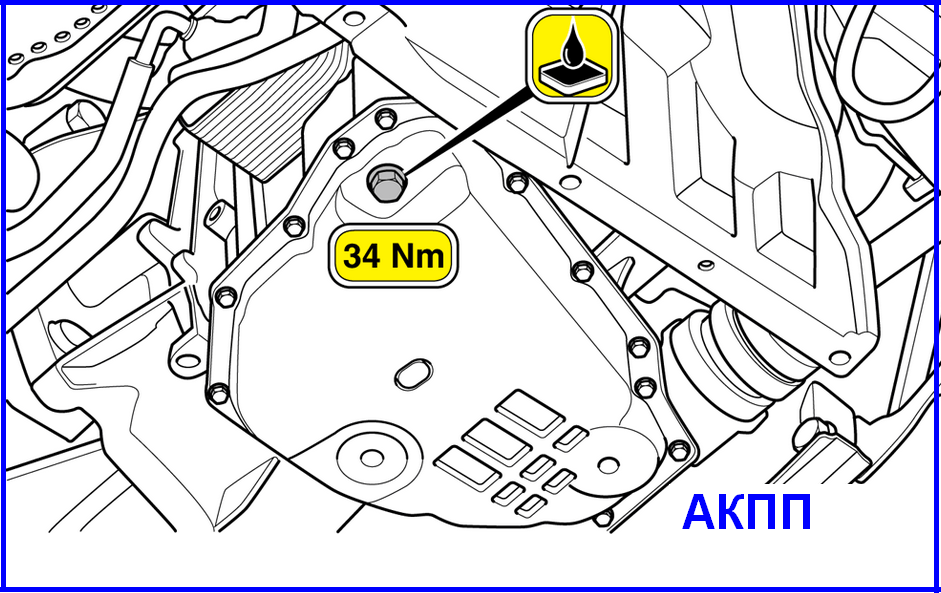 34 Nm

АКПП